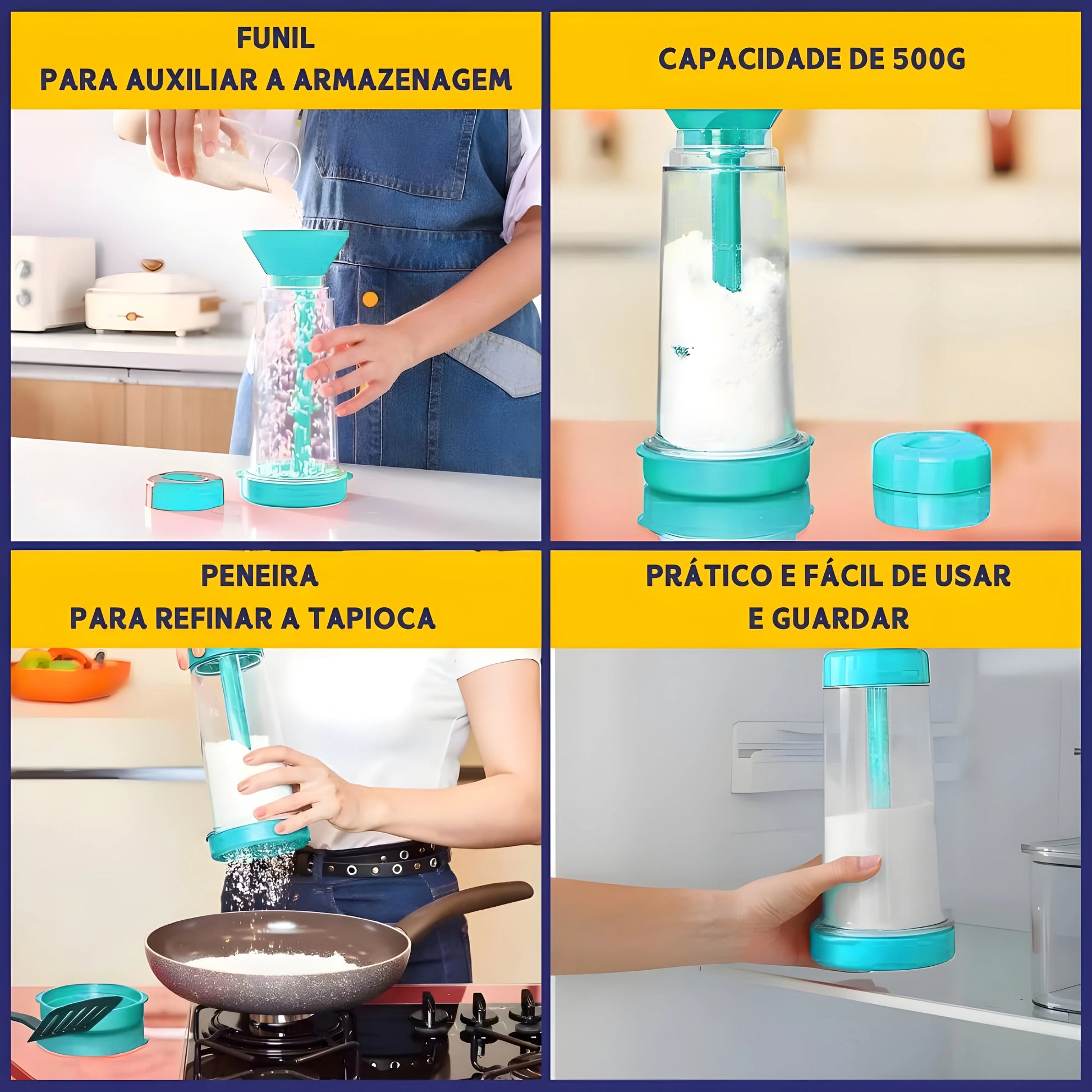 FUNIL
PARA AUXILIAR A ARMAZENAGEM

CAPACIDADE DE 500G

PENEIRA
PARA REFINAR A TAPIOCA

PRÁTICO E FÁCIL DE USAR
E GUARDAR